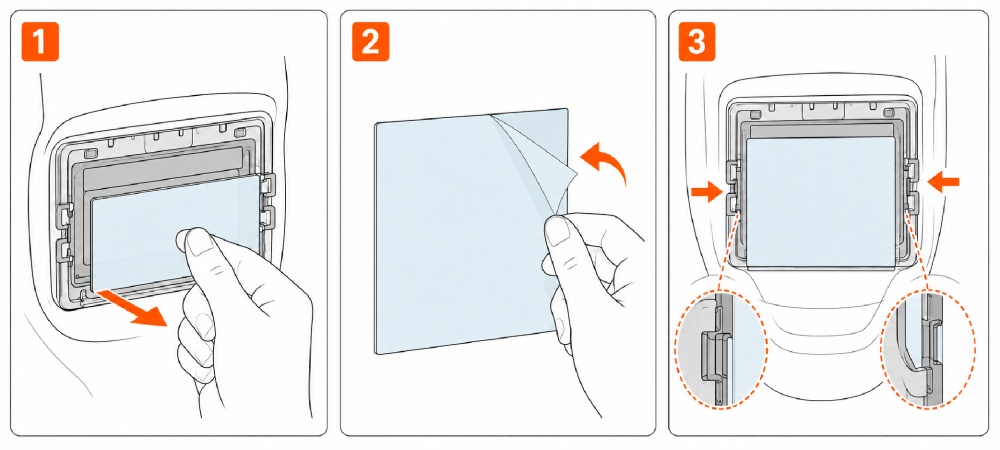 1

2

3