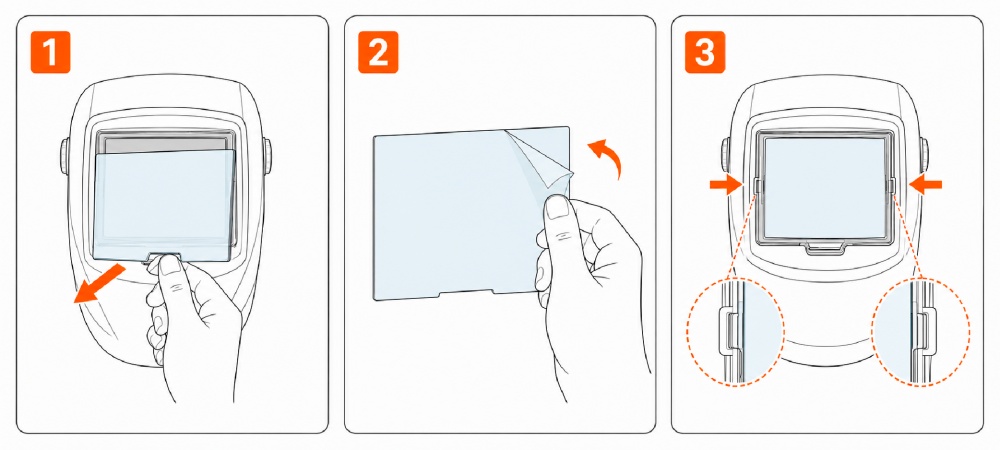 1

2

3